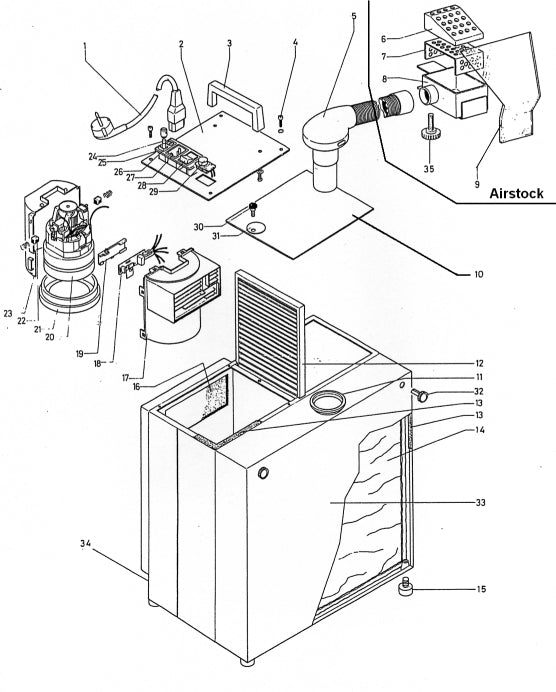 1
2
3
4
5
6
7
8
9
35
Airstock
24
25
26
27
28
29
30
31
10
23
22
21
20
19
18
17
16
12
11
32
13
13
14
33
34
15